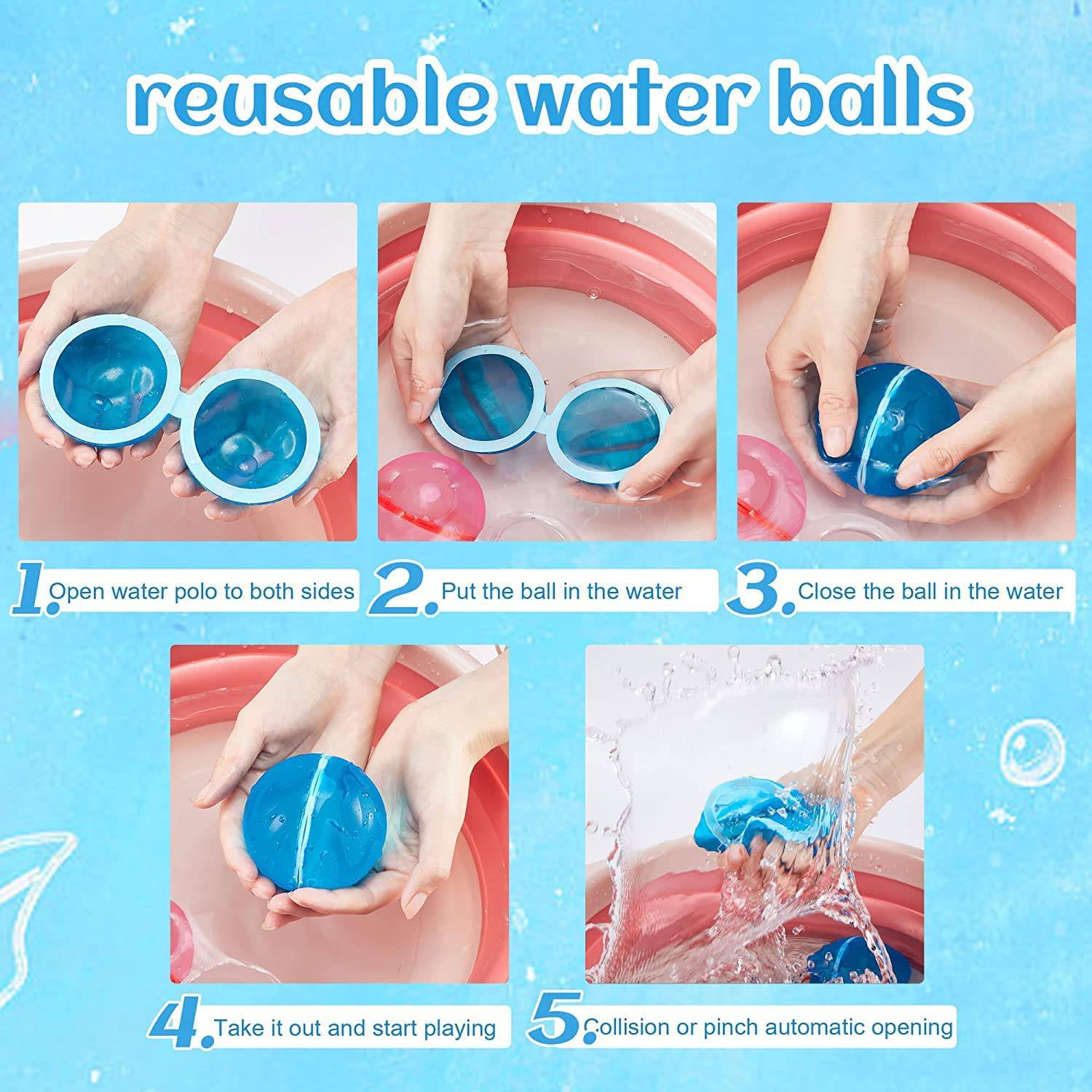 reusable water balls

1. Open water polo to both sides

2. Put the ball in the water

3. Close the ball in the water

4. Take it out and start playing

5. Collision or pinch automatic opening